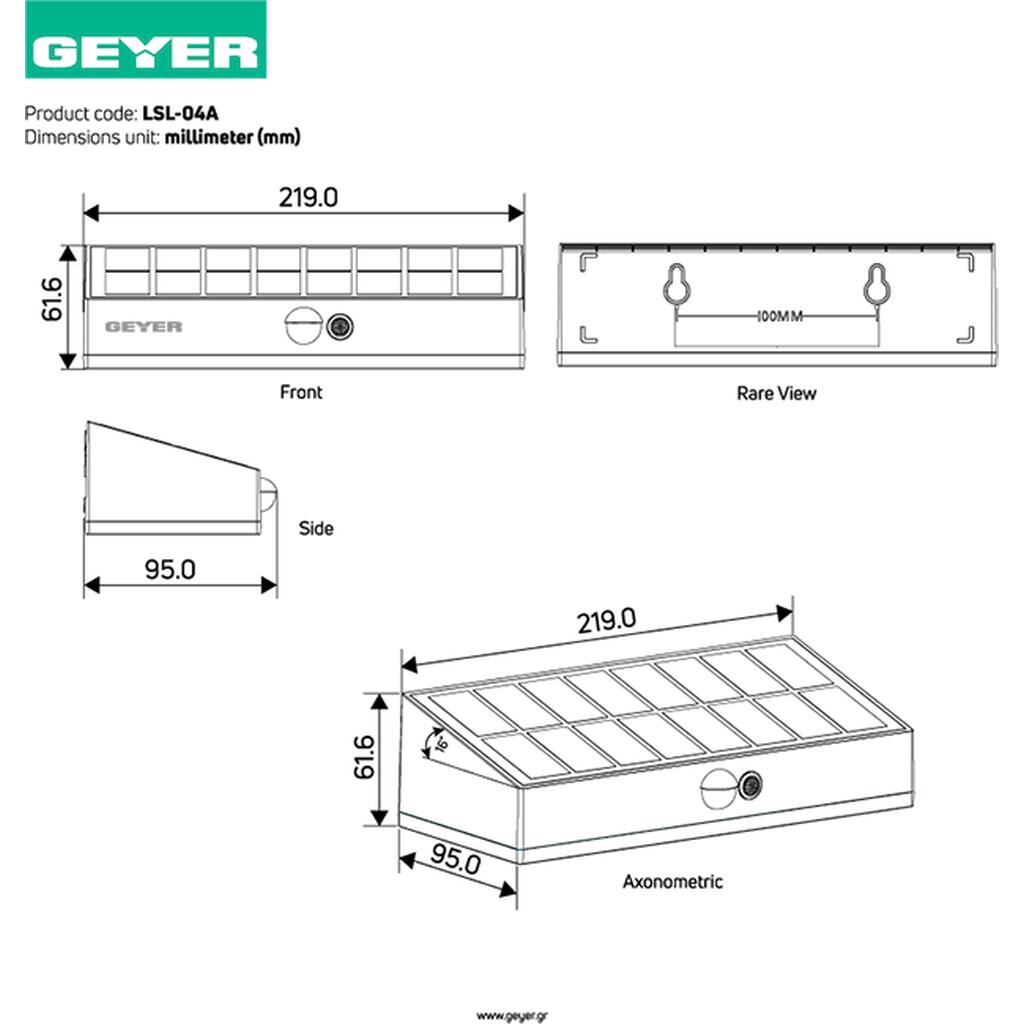 GEYER

Product code: LSL-04A
Dimensions unit: millimeter (mm)

219.0

61.6

GEYER

Front

100MM

Rare View

Side

95.0

219.0

61.6

16°

95.0

Axonometric

www.geyer.gr